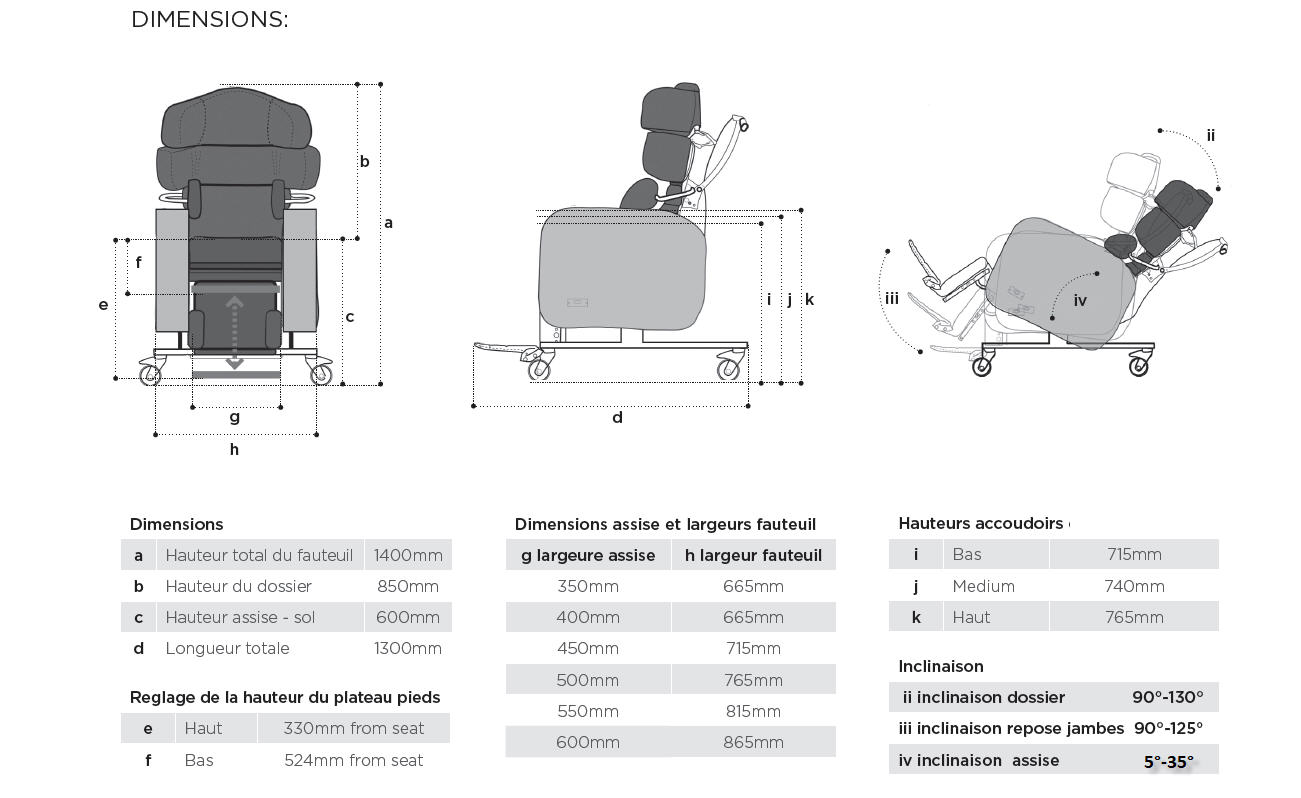 DIMENSIONS:

b
a
f
e
c
g
h
i j k
d
ii
iii
iv

Dimensions

| a | Hauteur total du fauteuil | 1400mm |
|---|---|---|
| b | Hauteur du dossier | 850mm |
| c | Hauteur assise - sol | 600mm |
| d | Longueur totale | 1300mm |

Reglage de la hauteur du plateau pieds

| e | Haut | 330mm from seat |
|---|---|---|
| f | Bas | 524mm from seat |

Dimensions assise et largeurs fauteuil

| g largeure assise | h largeur fauteuil |
|---|---|
| 350mm | 665mm |
| 400mm | 665mm |
| 450mm | 715mm |
| 500mm | 765mm |
| 550mm | 815mm |
| 600mm | 865mm |

Hauteurs accoudoirs

| i | Bas | 715mm |
|---|---|---|
| j | Medium | 740mm |
| k | Haut | 765mm |

Inclinaison

| ii inclinaison dossier | 90°-130° |
|---|---|
| iii inclinaison repose jambes | 90°-125° |
| iv inclinaison assise | 5°-35° |